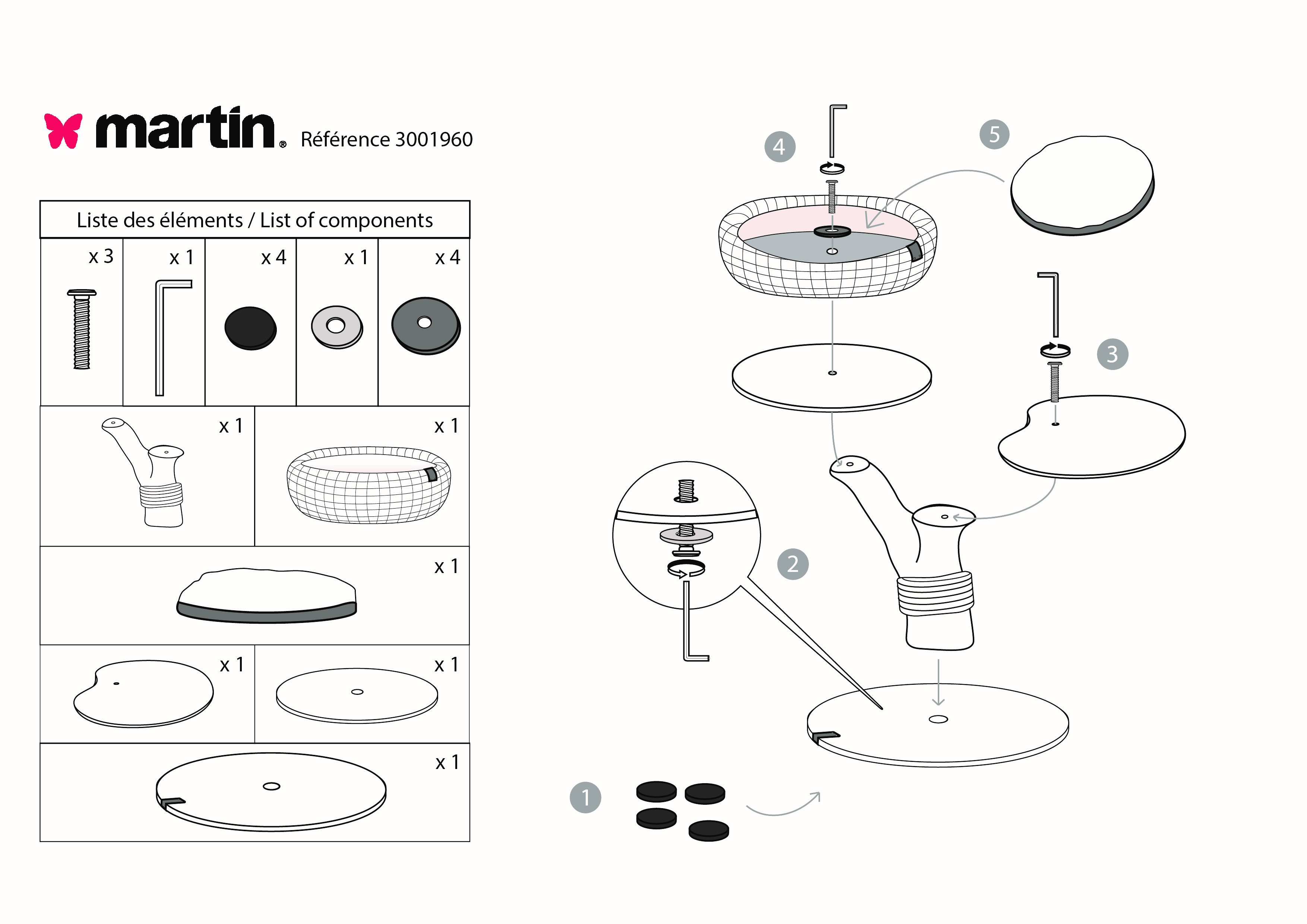 martin® Référence 3001960

Liste des éléments / List of components

x 3

x 1

x 4

x 1

x 4

x 1

x 1

x 1

x 1

x 1

x 1

4

5

3

2

1