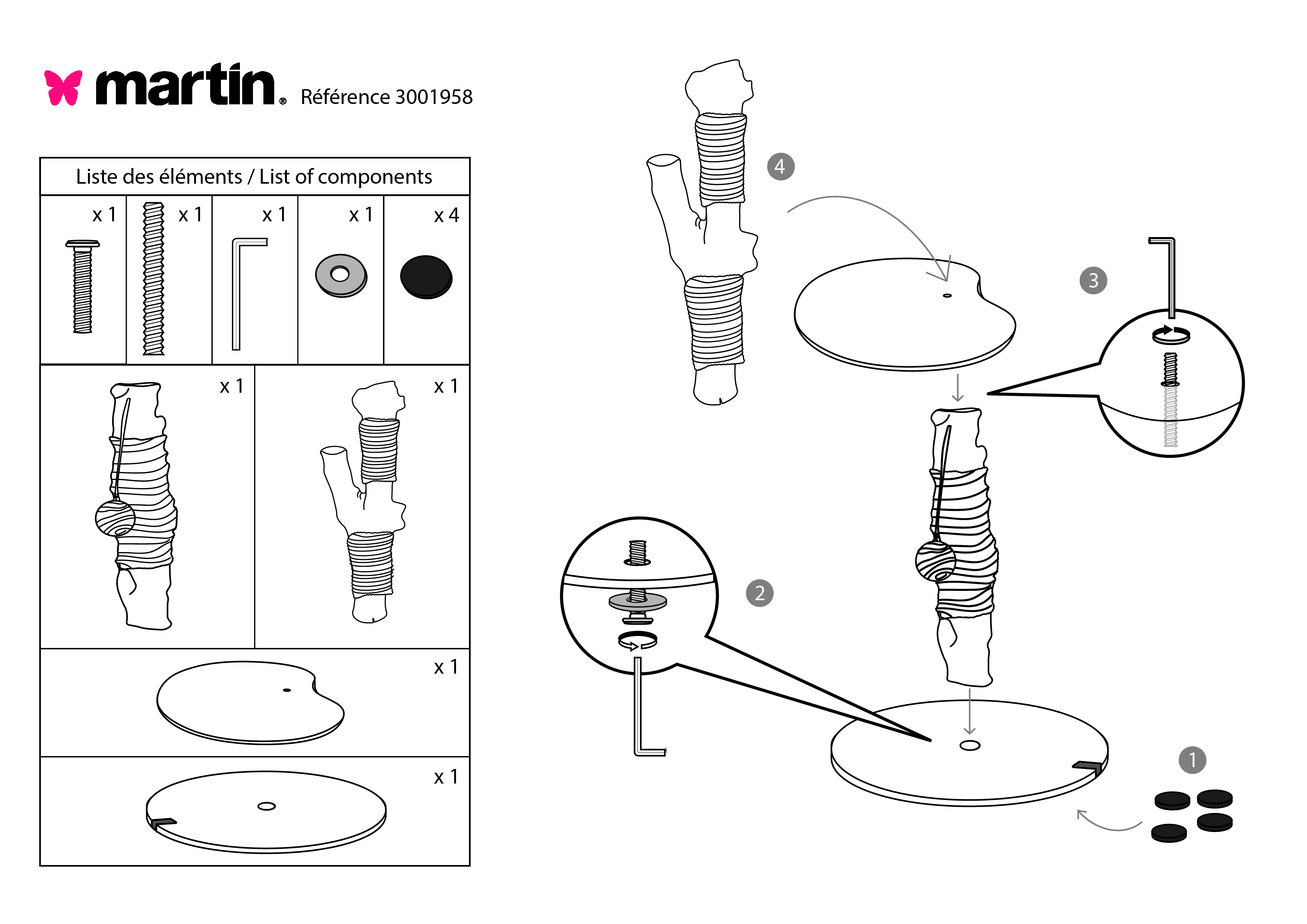 martin® Référence 3001958

Liste des éléments / List of components

x 1
x 1
x 1
x 1
x 4
x 1
x 1
x 1
x 1

4
3
2
1