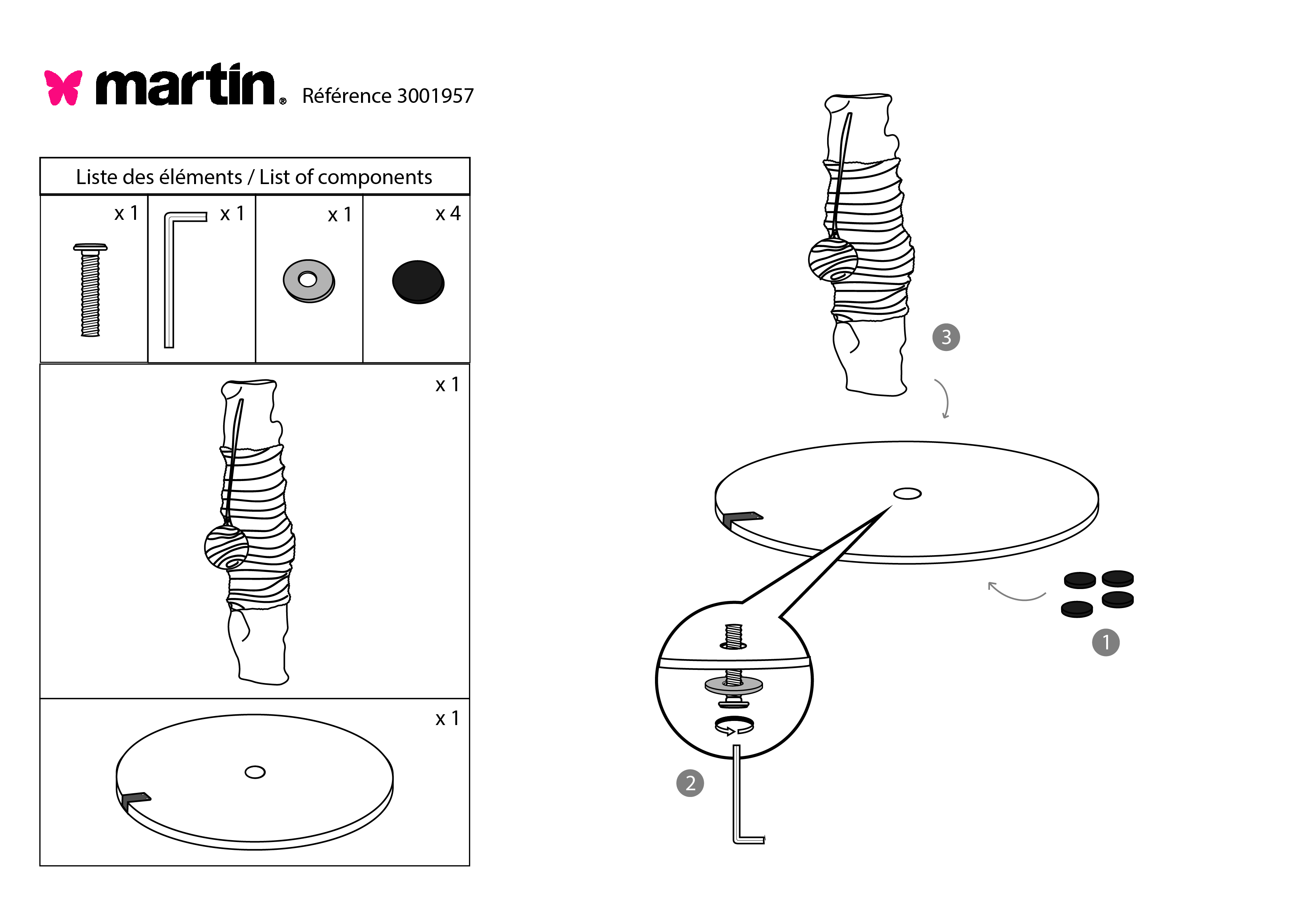 martin® Référence 3001957

Liste des éléments / List of components

x 1
x 1
x 1
x 4
x 1
x 1

3
1
2